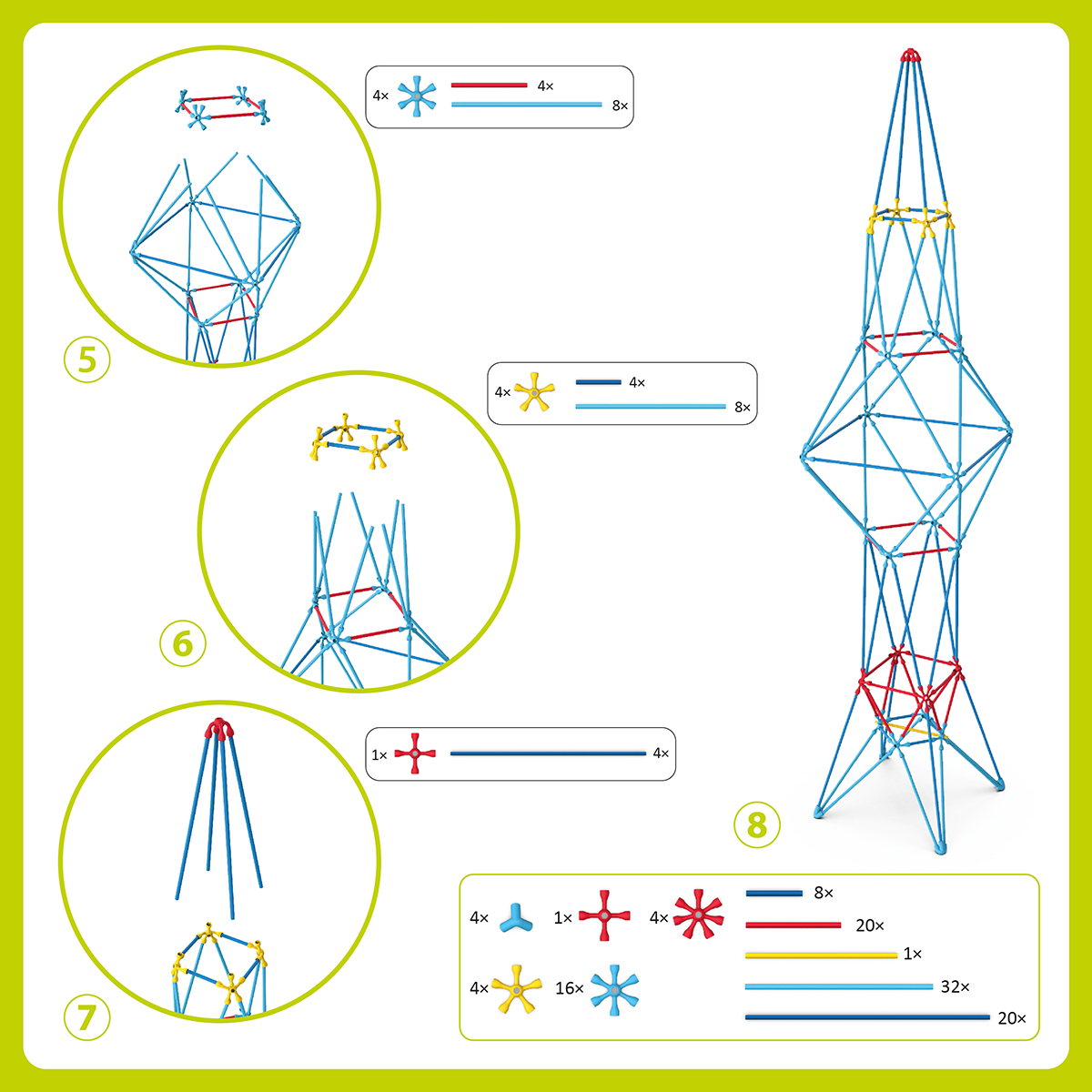 4× 4× 8×

5

4× 4× 8×

6

1× 4×

7

8

4× 1× 4× 8× 20× 1× 4× 16× 32× 20×