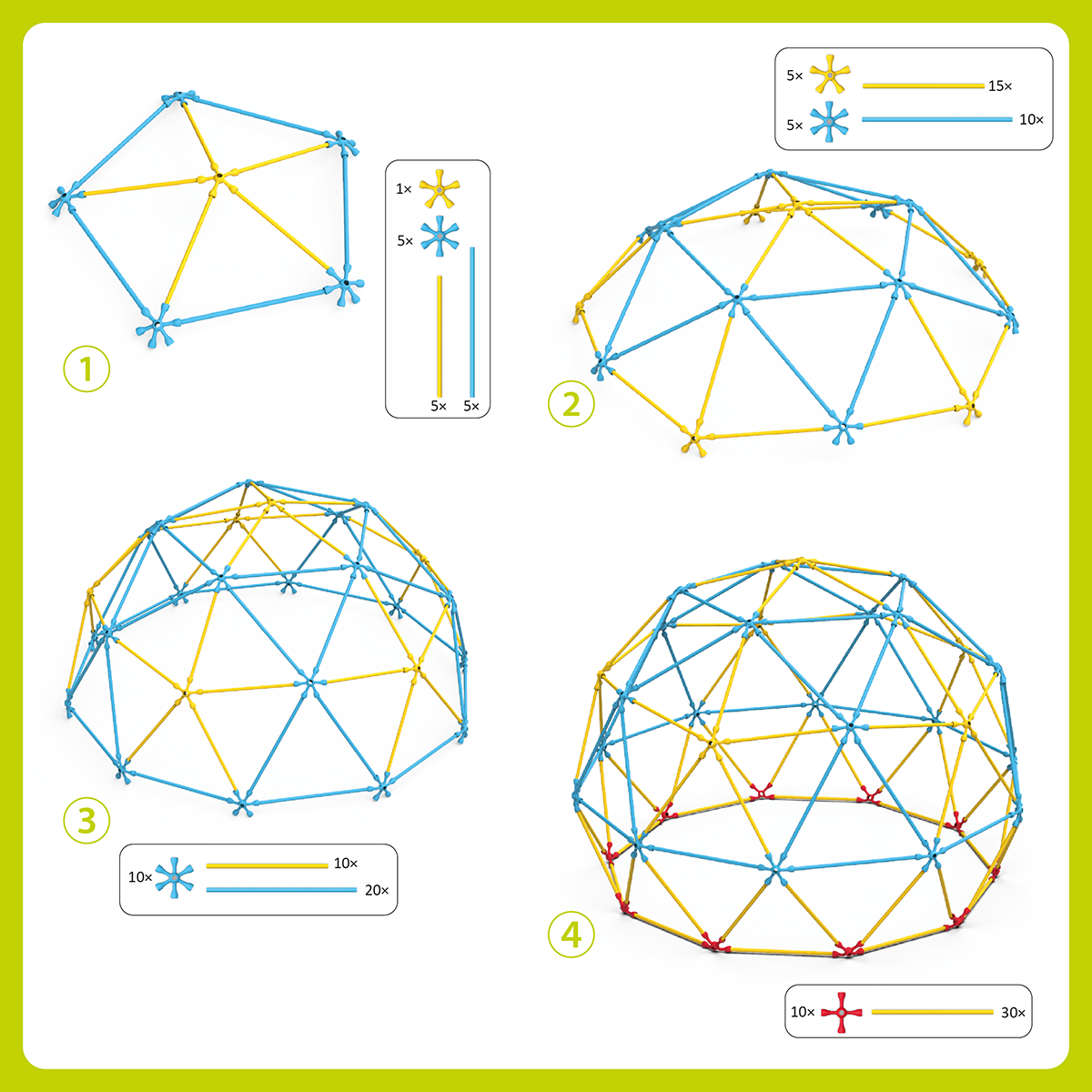 1

1×
5×
5× 5×

5× 15×
5× 10×

2

3

10× 10×
20×

4

10× 30×