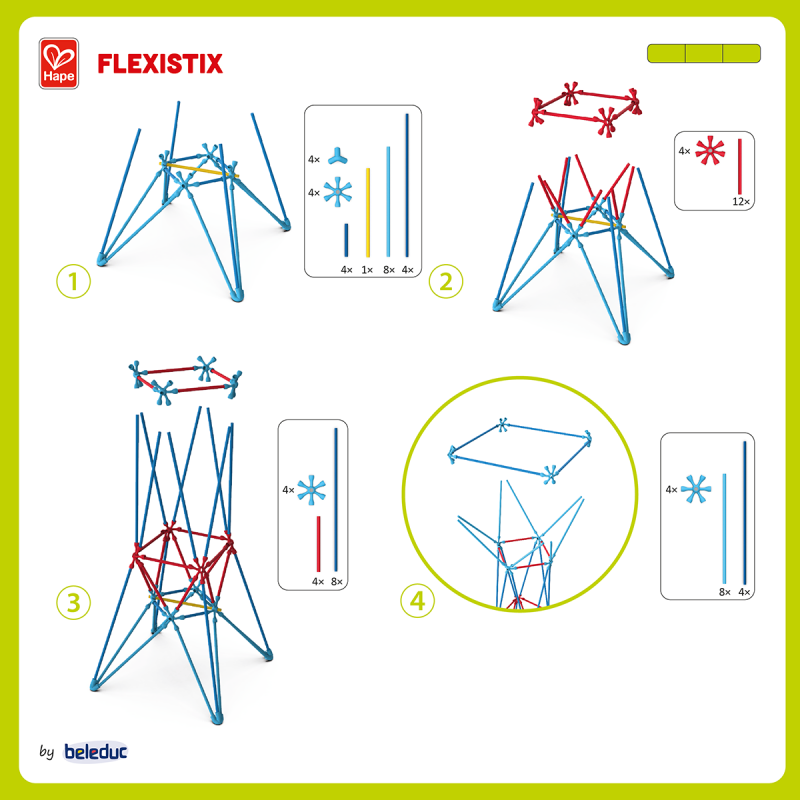 Hape

FLEXISTIX

1

4×
4×
4× 1× 8× 4×

2

4×
12×

3

4×
4× 8×

4

4×
8× 4×

by beleduc